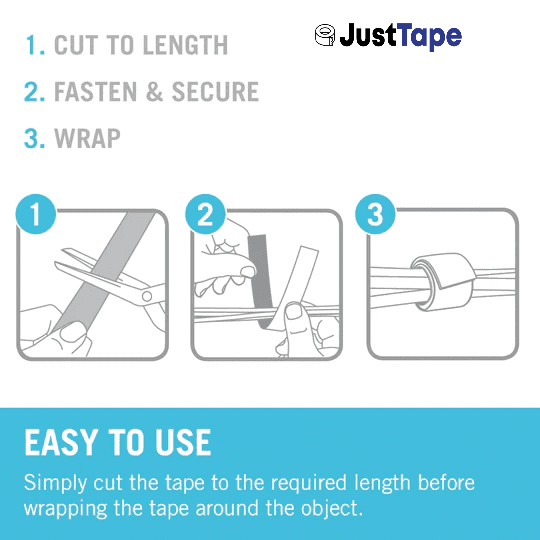 1. CUT TO LENGTH

2. FASTEN & SECURE

3. WRAP

JustTape

1

2

3

EASY TO USE

Simply cut the tape to the required length before wrapping the tape around the object.